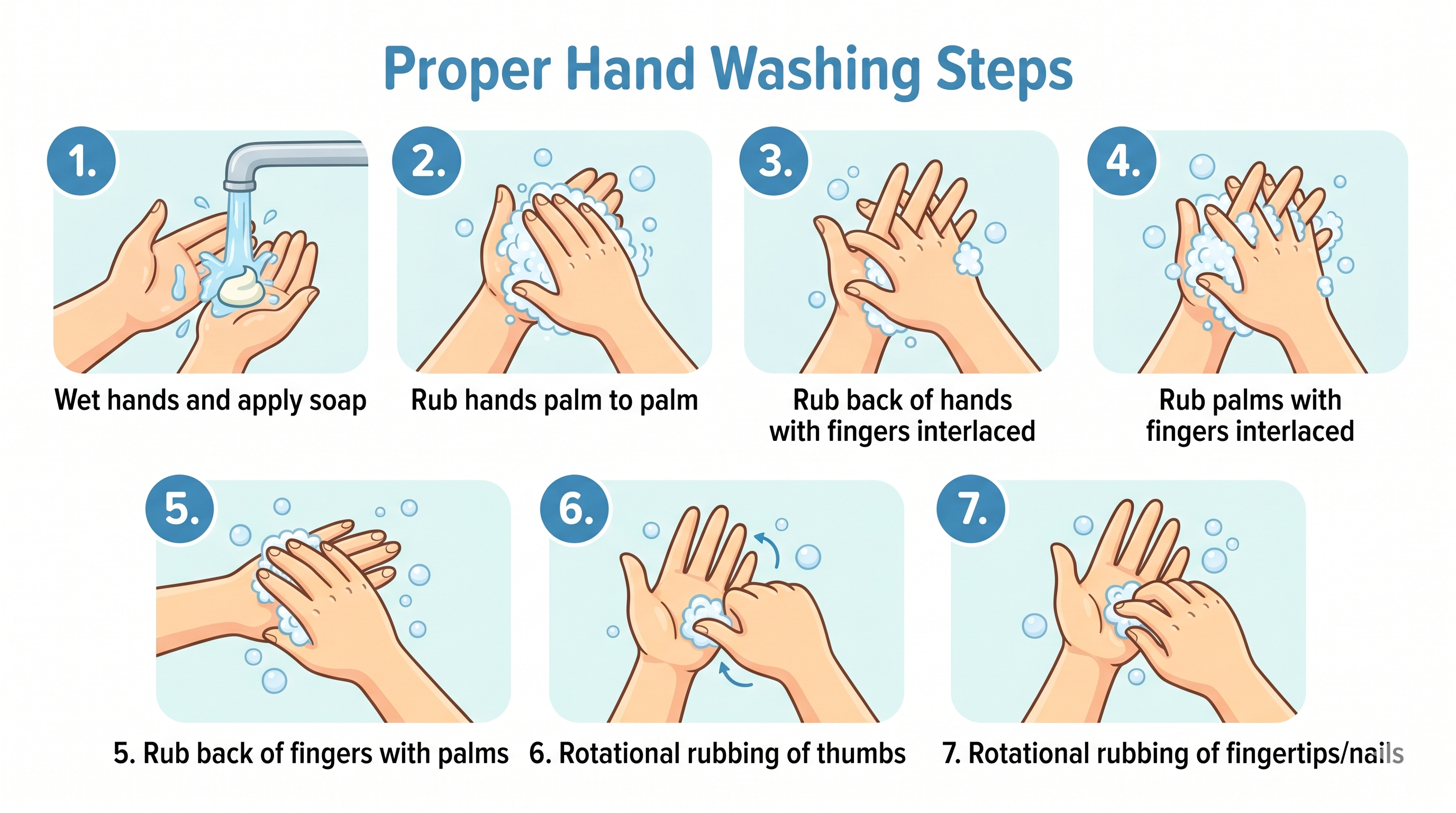 Proper Hand Washing Steps

1.

Wet hands and apply soap

2.

Rub hands palm to palm

3.

Rub back of hands with fingers interlaced

4.

Rub palms with fingers interlaced

5.

5. Rub back of fingers with palms

6.

6. Rotational rubbing of thumbs

7.

7. Rotational rubbing of fingertips/nails